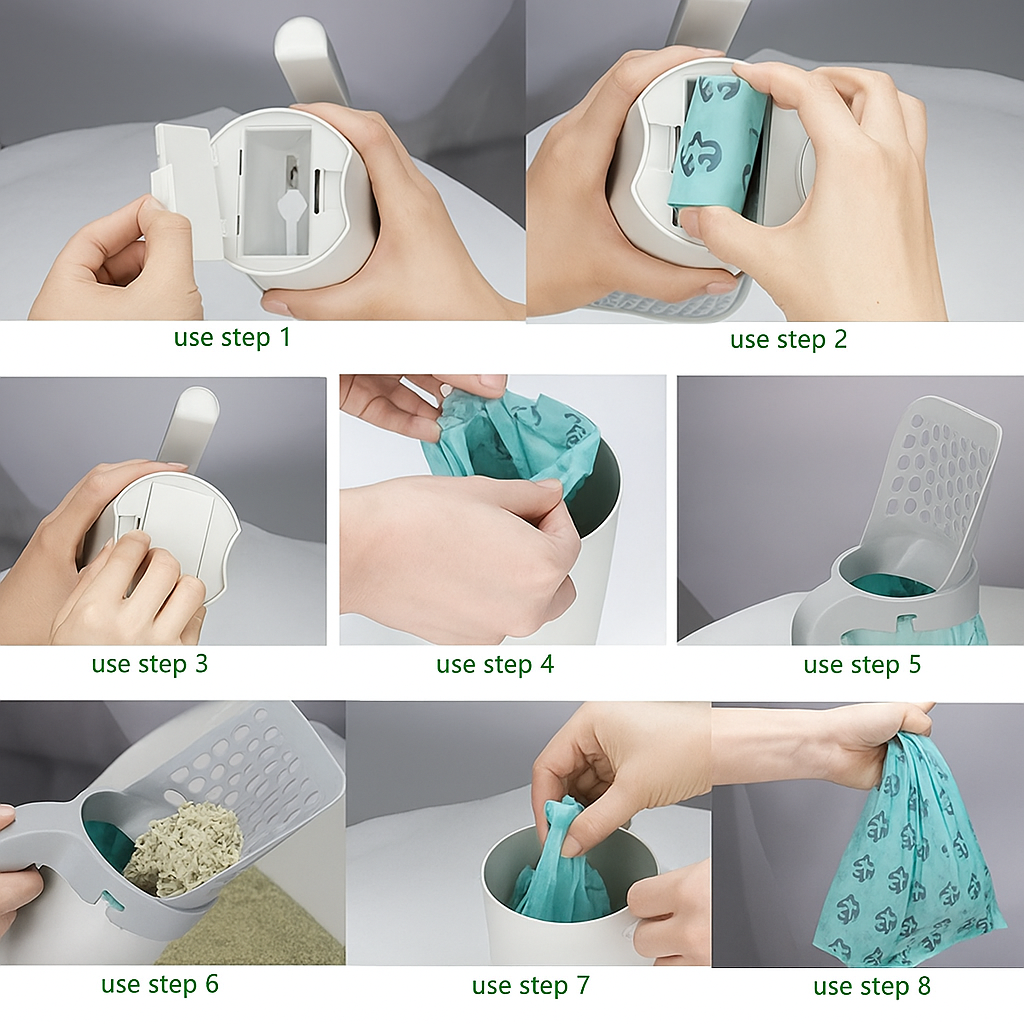 use step 1

use step 2

use step 3

use step 4

use step 5

use step 6

use step 7

use step 8